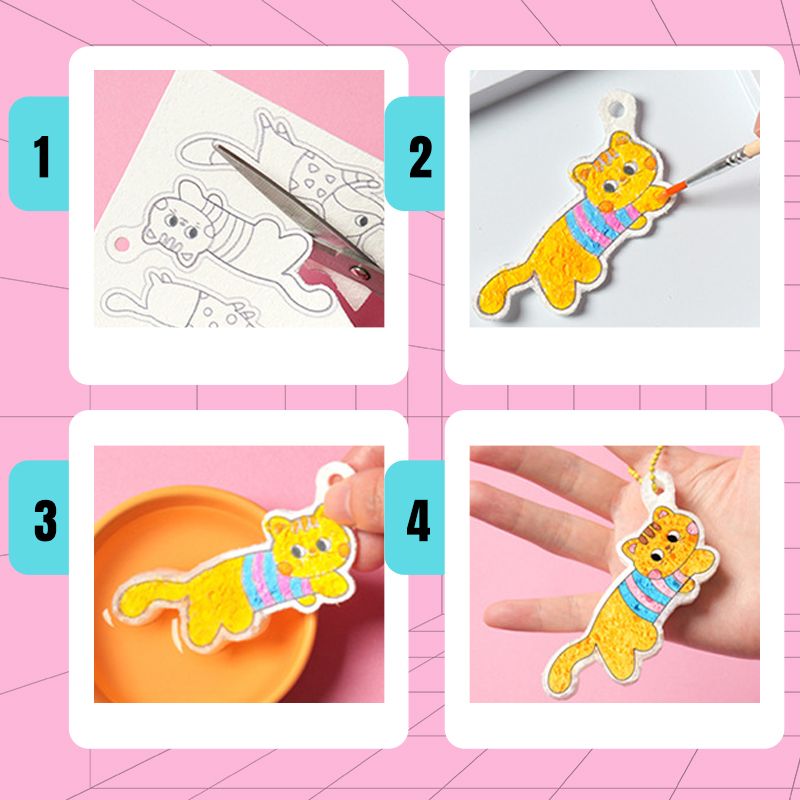 1

2

3

4