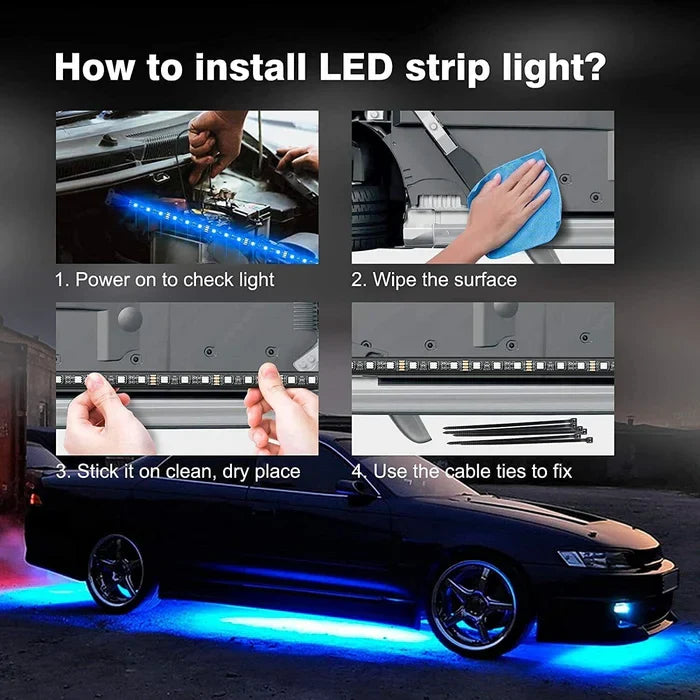 How to install LED strip light?

1. Power on to check light

2. Wipe the surface

3. Stick it on clean, dry place

4. Use the cable ties to fix