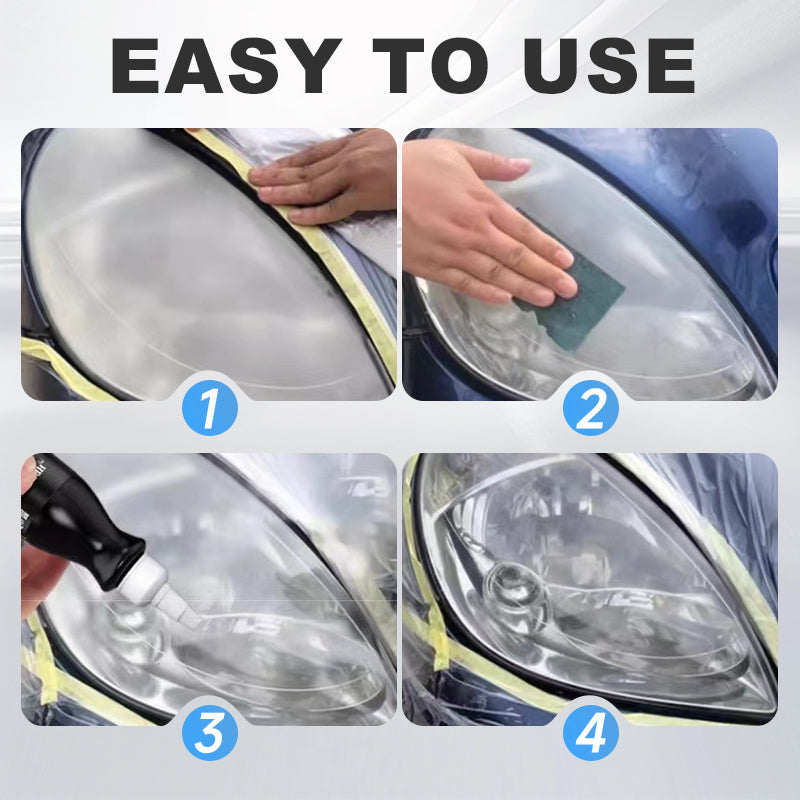 EASY TO USE

1

2

3

4