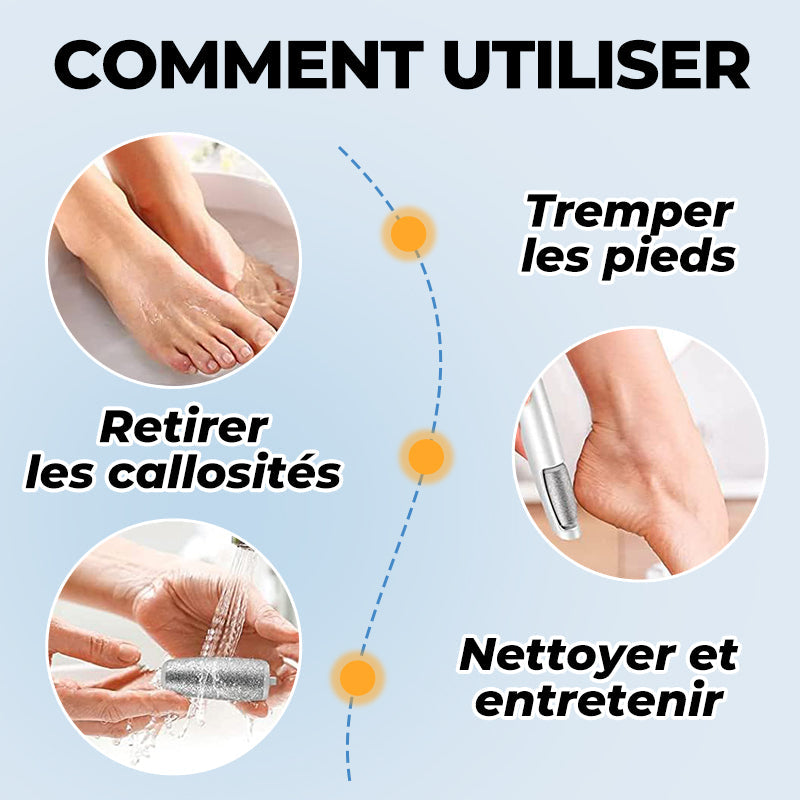 COMMENT UTILISER

Tremper les pieds

Retirer les callosités

Nettoyer et entretenir