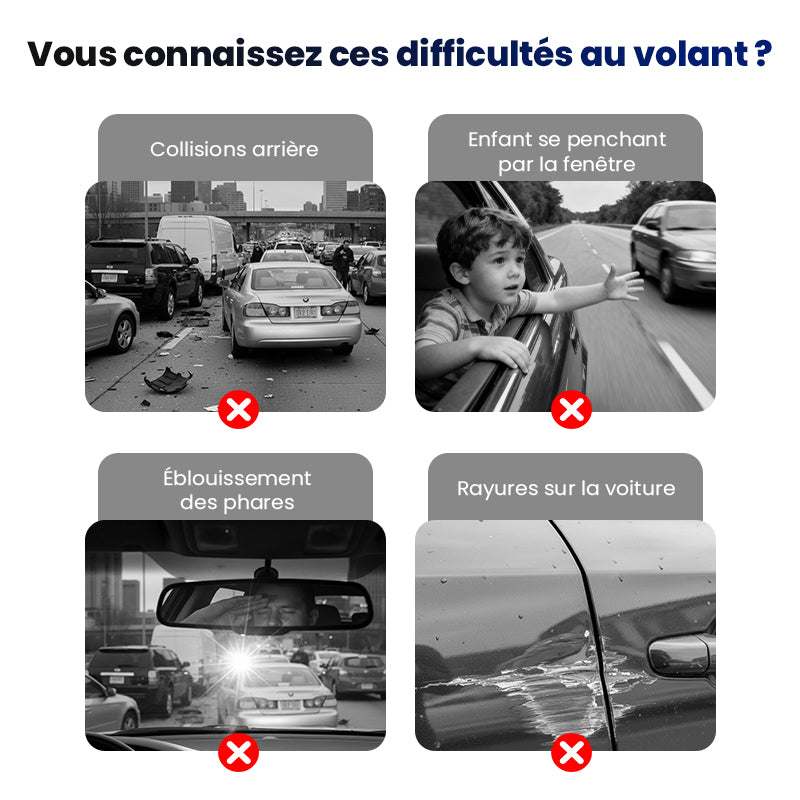 Vous connaissez ces difficultés au volant ?

Collisions arrière

Enfant se penchant par la fenêtre

Éblouissement des phares

Rayures sur la voiture