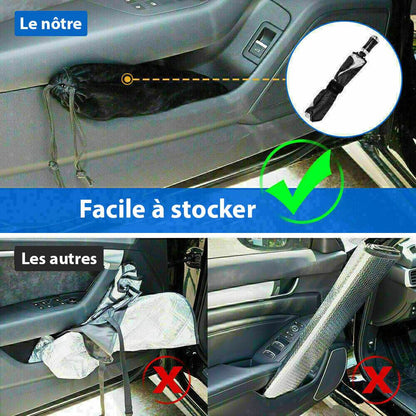 Le nôtre

Facile à stocker

Les autres